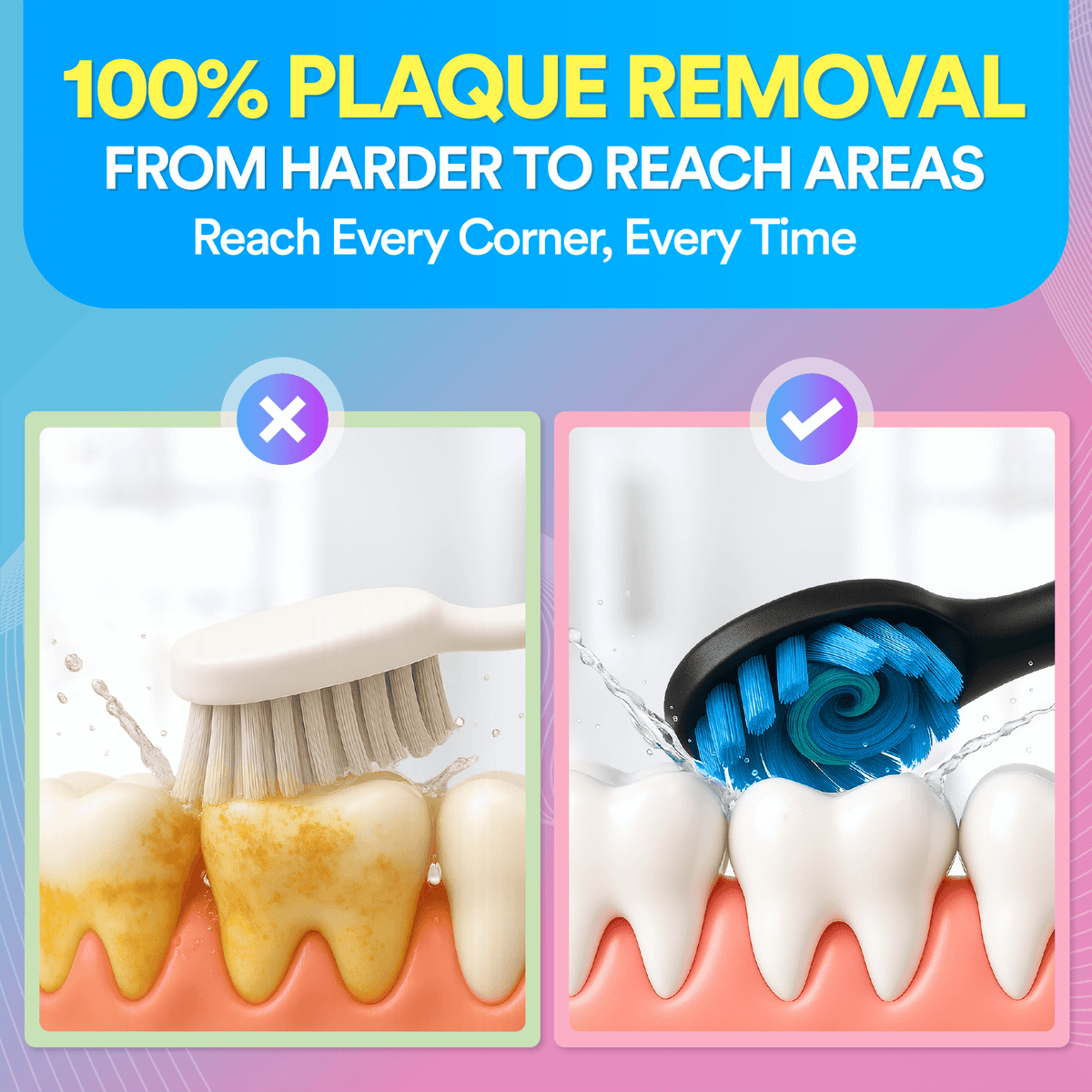 100% PLAQUE REMOVAL
FROM HARDER TO REACH AREAS
Reach Every Corner, Every Time