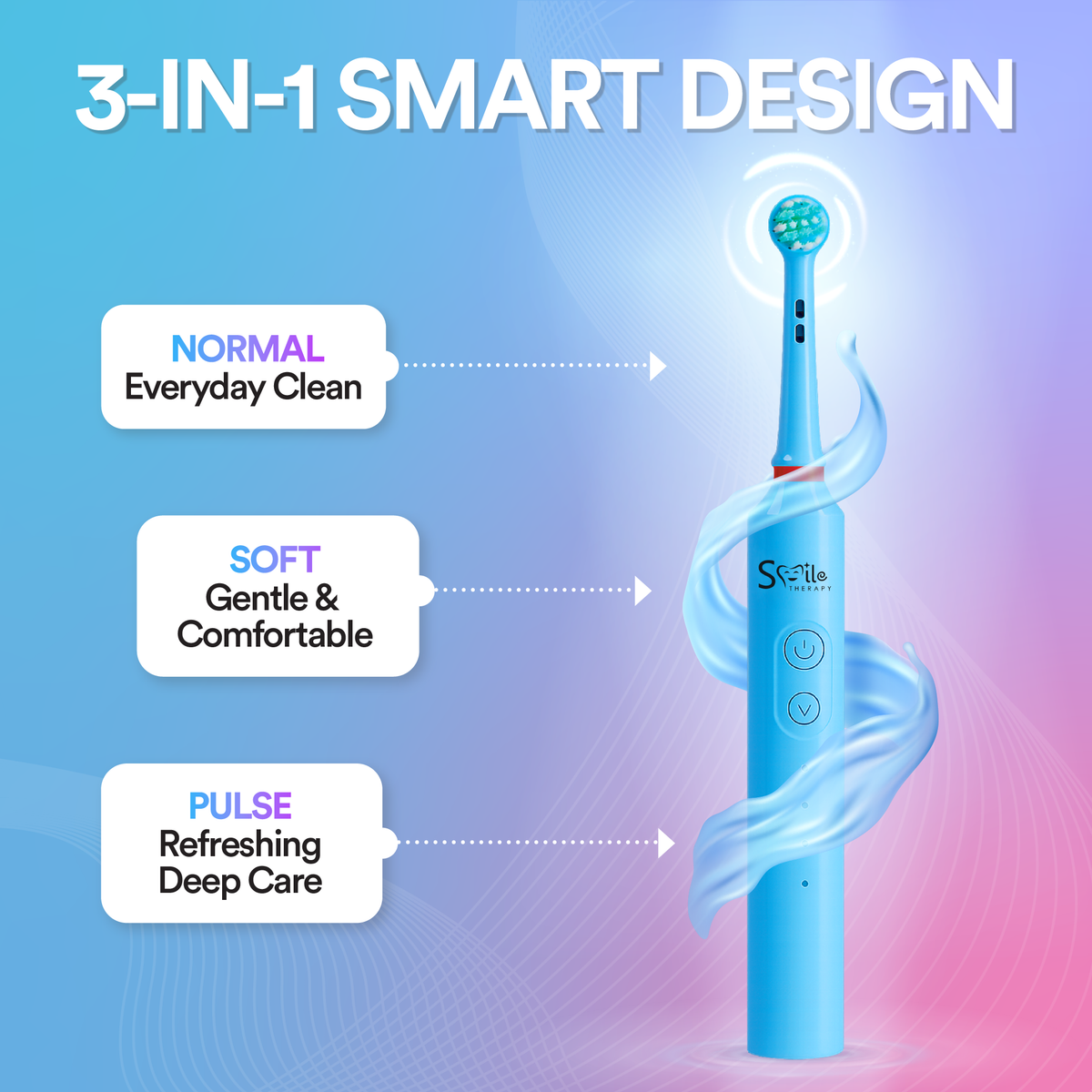 3-IN-1 SMART DESIGN

NORMAL
Everyday Clean

SOFT
Gentle &
Comfortable

PULSE
Refreshing
Deep Care

Smile
THERAPY