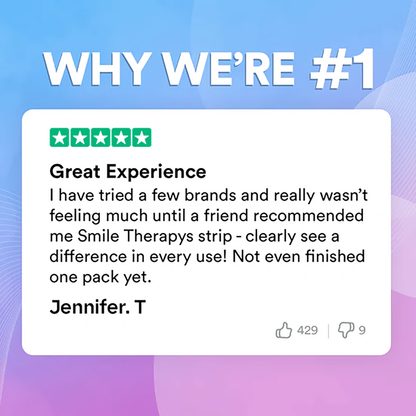 WHY WE'RE #1

Great Experience

I have tried a few brands and really wasn't feeling much until a friend recommended me Smile Therapys strip - clearly see a difference in every use! Not even finished one pack yet.

Jennifer. T

429 | 9